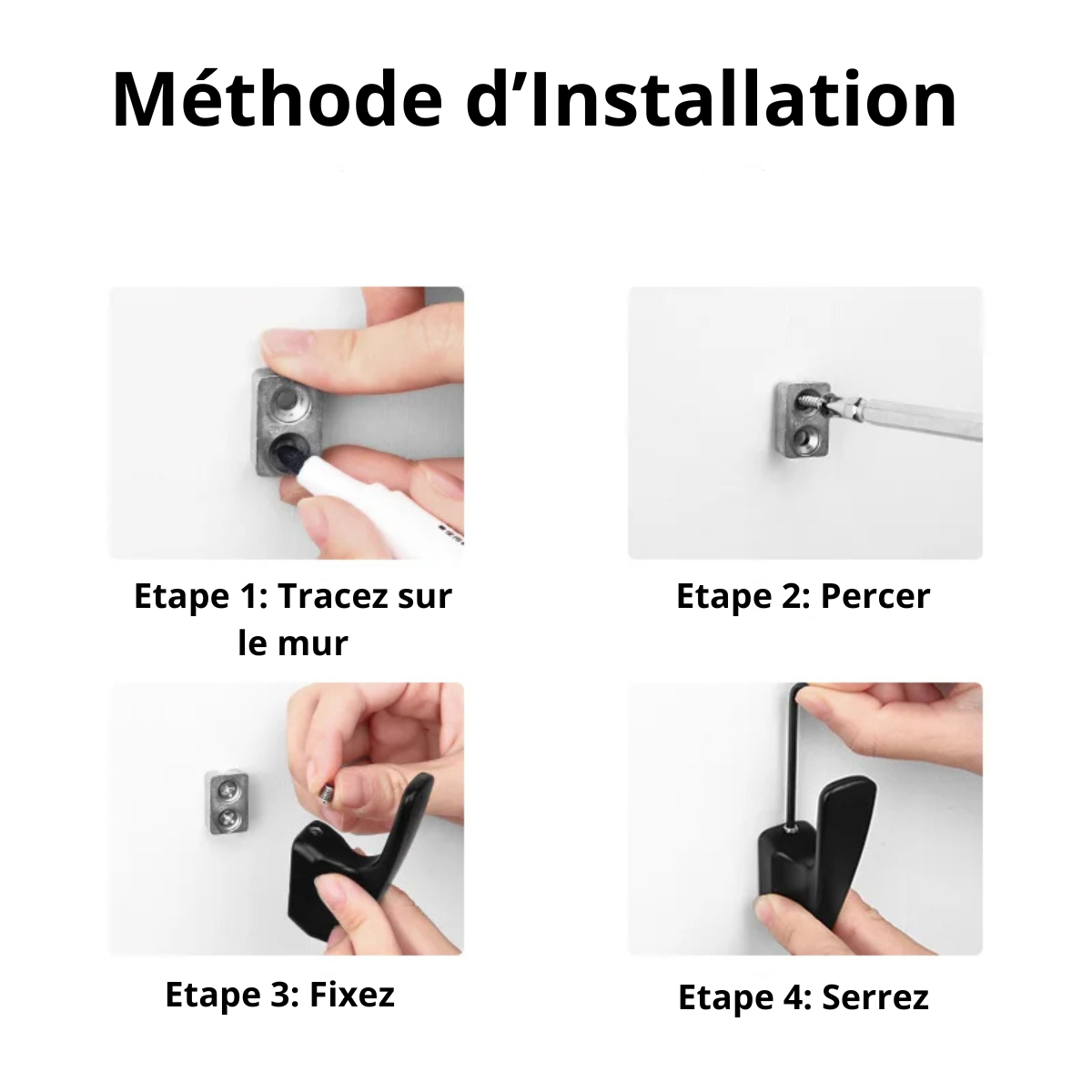 Méthode d’Installation

Etape 1: Tracez sur le mur

Etape 2: Percer

Etape 3: Fixez

Etape 4: Serrez