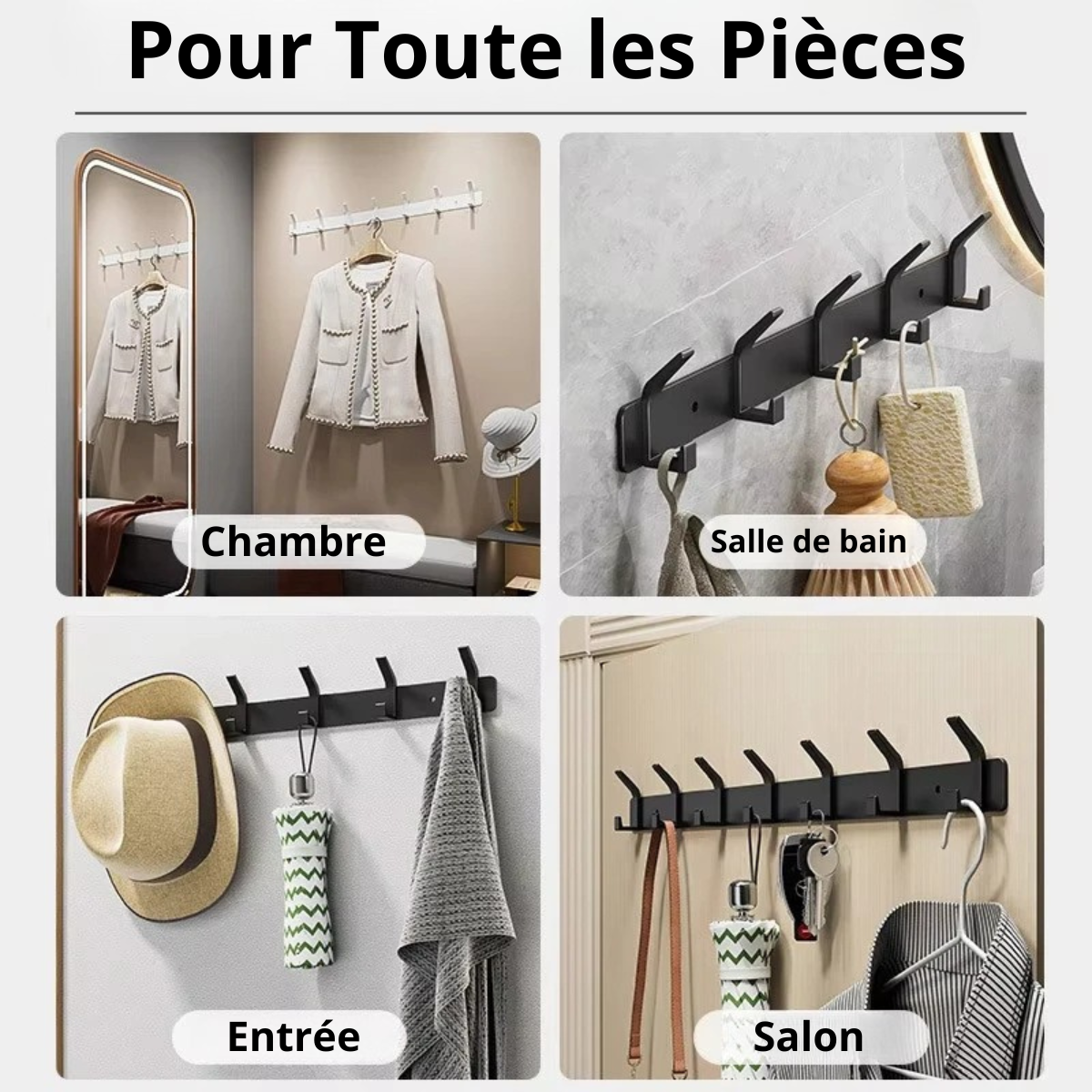 Pour Toute les Pièces

Chambre

Salle de bain

Entrée

Salon